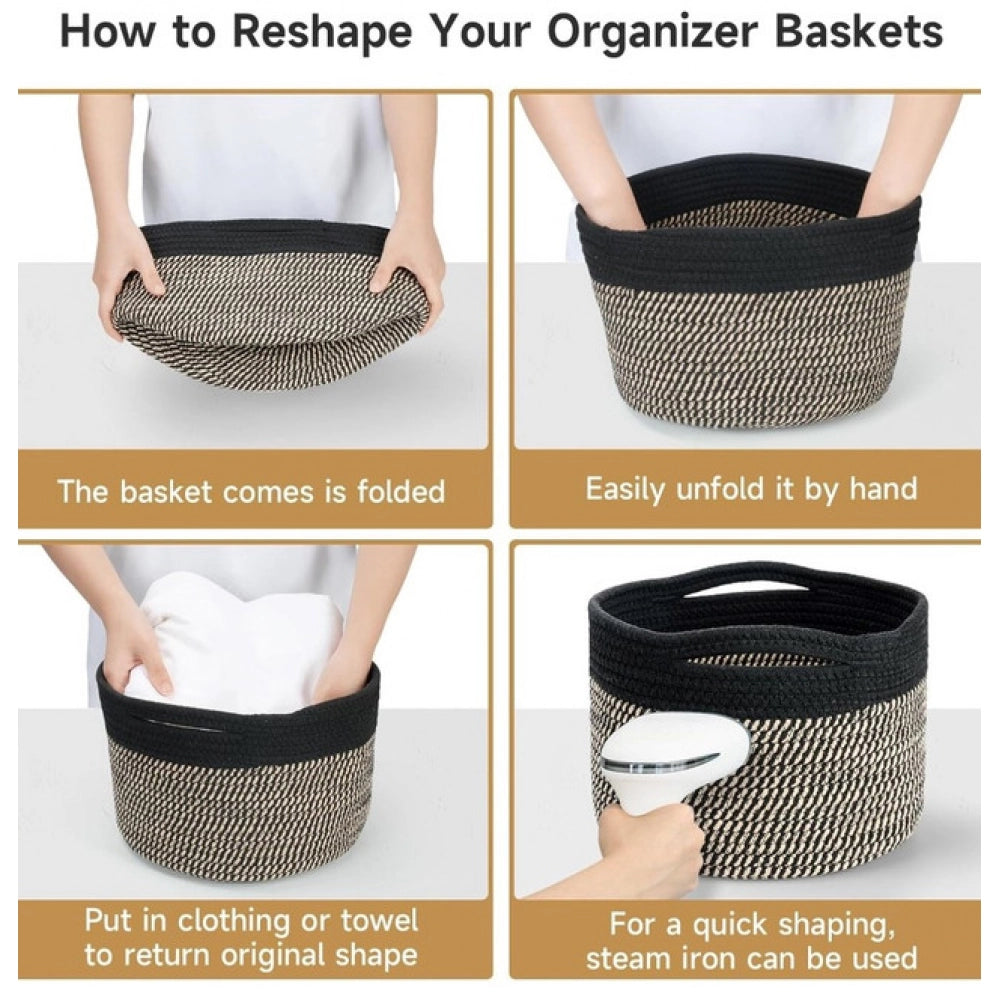 How to Reshape Your Organizer Baskets

The basket comes is folded

Easily unfold it by hand

Put in clothing or towel to return original shape

For a quick shaping, steam iron can be used