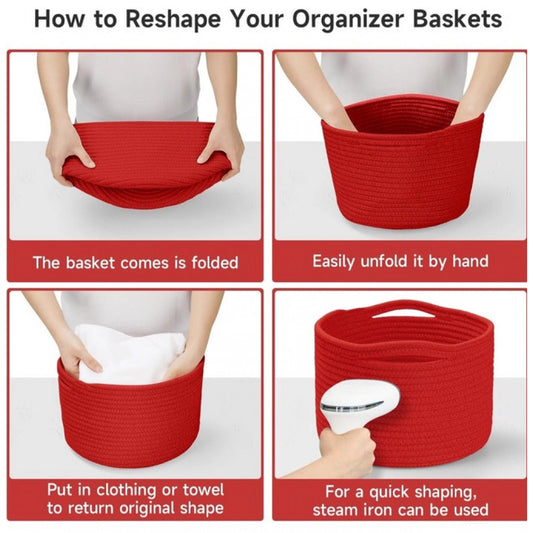 How to Reshape Your Organizer Baskets

The basket comes is folded

Easily unfold it by hand

Put in clothing or towel to return original shape

For a quick shaping, steam iron can be used